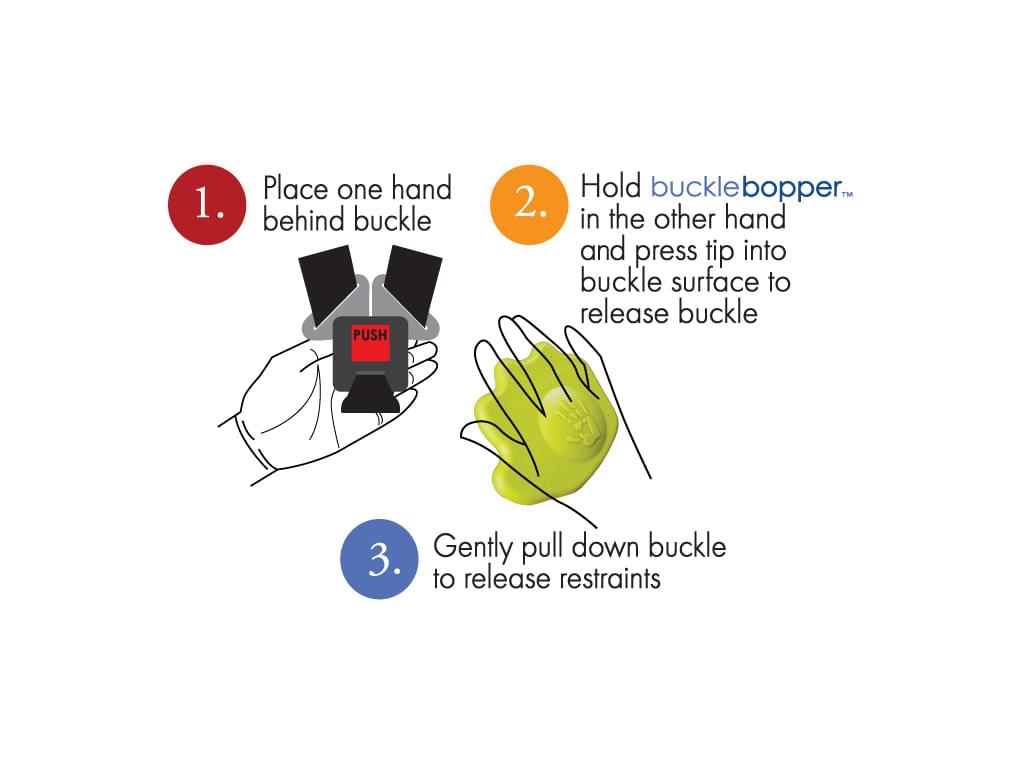 1. Place one hand behind buckle

2. Hold bucklebopper™ in the other hand and press tip into buckle surface to release buckle

PUSH

3. Gently pull down buckle to release restraints